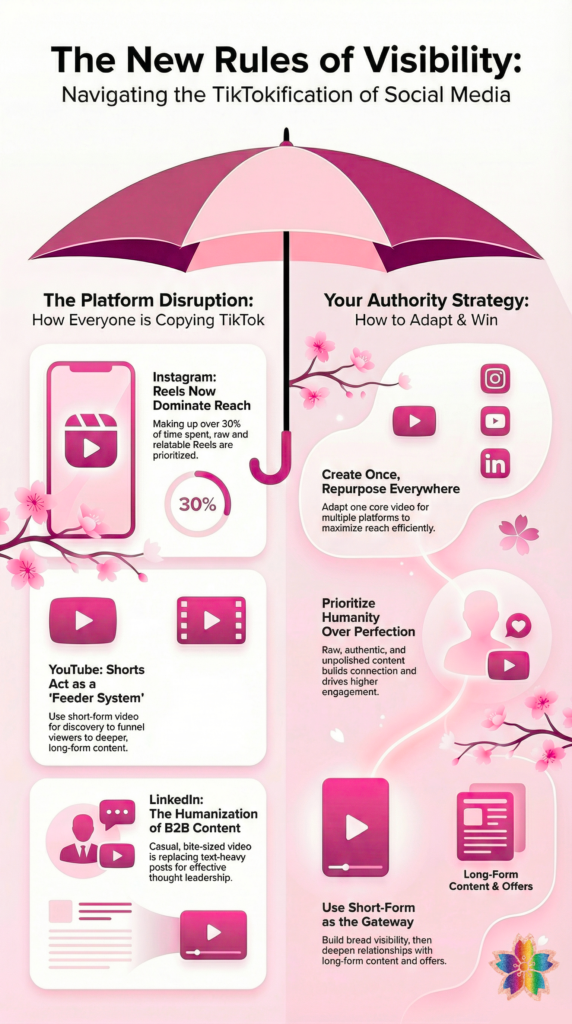 The New Rules of Visibility:
Navigating the TikTokification of Social Media

The Platform Disruption:
How Everyone is Copying TikTok

Instagram: Reels Now Dominate Reach
Making up over 30% of time spent, raw and relatable Reels are prioritized.

30%

YouTube: Shorts Act as a 'Feeder System'
Use short-form video for discovery to funnel viewers to deeper, long-form content.

LinkedIn: The Humanization of B2B Content
Casual, bite-sized video is replacing text-heavy posts for effective thought leadership.

Your Authority Strategy:
How to Adapt & Win

Create Once, Repurpose Everywhere
Adapt one core video for multiple platforms to maximize reach efficiently.

Prioritize Humanity Over Perfection
Raw, authentic, and unpolished content builds connection and drives higher engagement.

Long-Form Content & Offers

Use Short-Form as the Gateway
Build bread visibility, then deepen relationships with long-form content and offers.