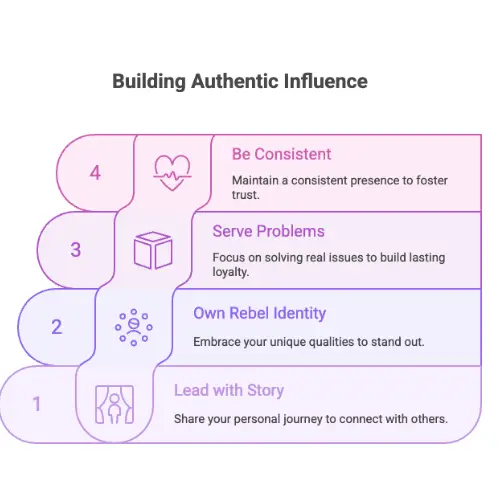 Building Authentic Influence

4

Be Consistent

Maintain a consistent presence to foster trust.

3

Serve Problems

Focus on solving real issues to build lasting loyalty.

2

Own Rebel Identity

Embrace your unique qualities to stand out.

1

Lead with Story

Share your personal journey to connect with others.